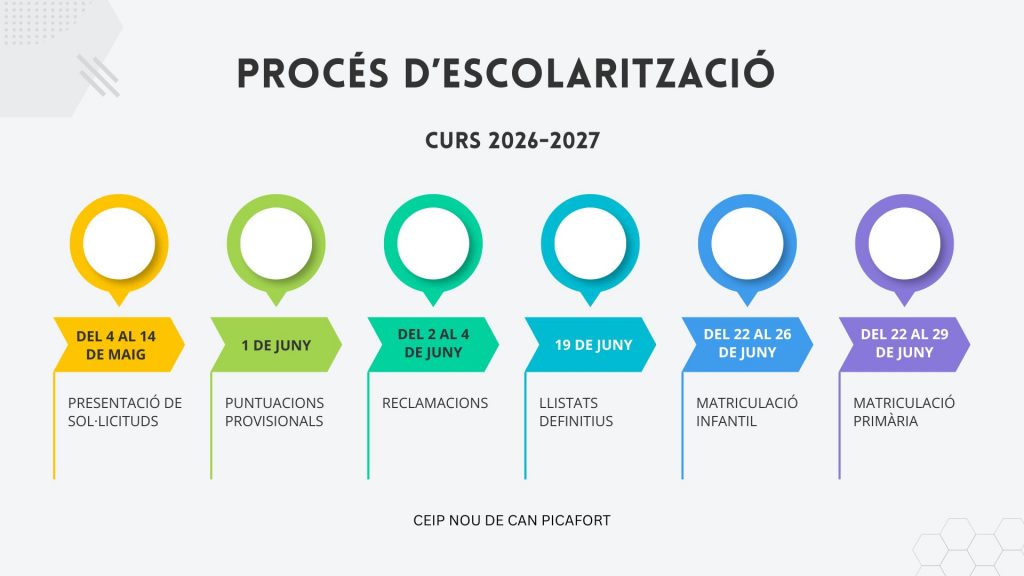 PROCÉS D'ESCOLARITZACIÓ

CURS 2026-2027

DEL 4 AL 14 DE MAIG

PRESENTACIÓ DE SOL·LICITUDS

1 DE JUNY

PUNTUACIONS PROVISIONALS

DEL 2 AL 4 DE JUNY

RECLAMACIONS

19 DE JUNY

LLISTATS DEFINITIUS

DEL 22 AL 26 DE JUNY

MATRICULACIÓ INFANTIL

DEL 22 AL 29 DE JUNY

MATRICULACIÓ PRIMÀRIA

CEIP NOU DE CAN PICAFORT